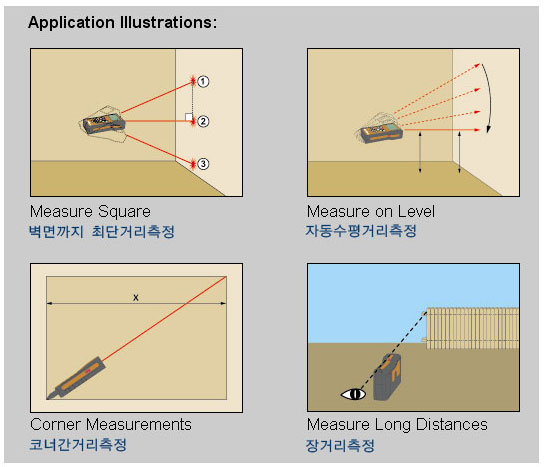 Application Illustrations:

①
②
③

Measure Square
벽면까지 최단거리측정

Measure on Level
자동수평거리측정

x

Corner Measurements
코너간거리측정

Measure Long Distances
장거리측정